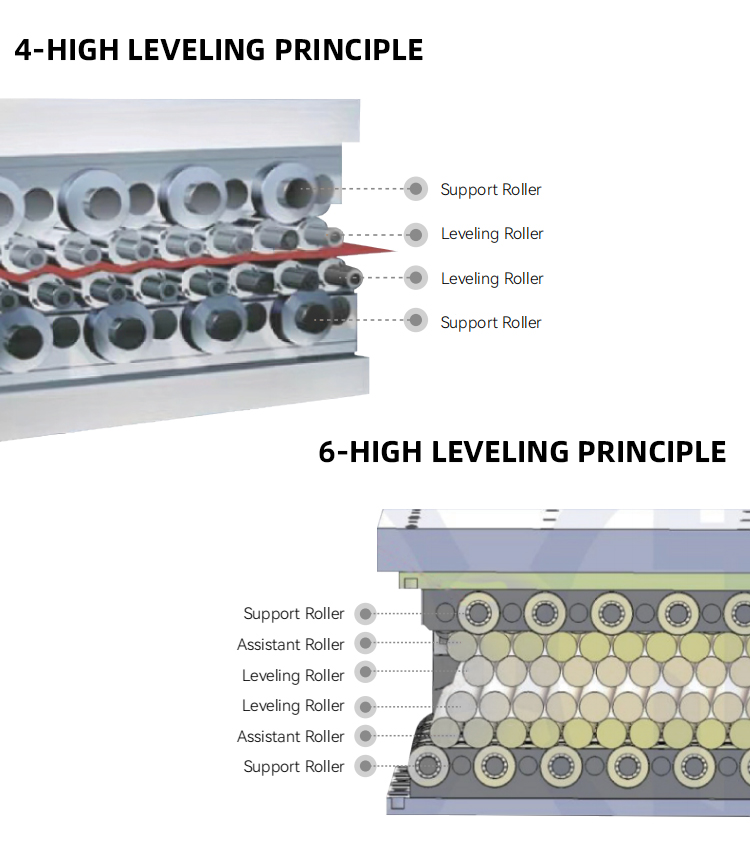 4-HIGH LEVELING PRINCIPLE

Support Roller
Leveling Roller
Leveling Roller
Support Roller

6-HIGH LEVELING PRINCIPLE

Support Roller
Assistant Roller
Leveling Roller
Leveling Roller
Assistant Roller
Support Roller