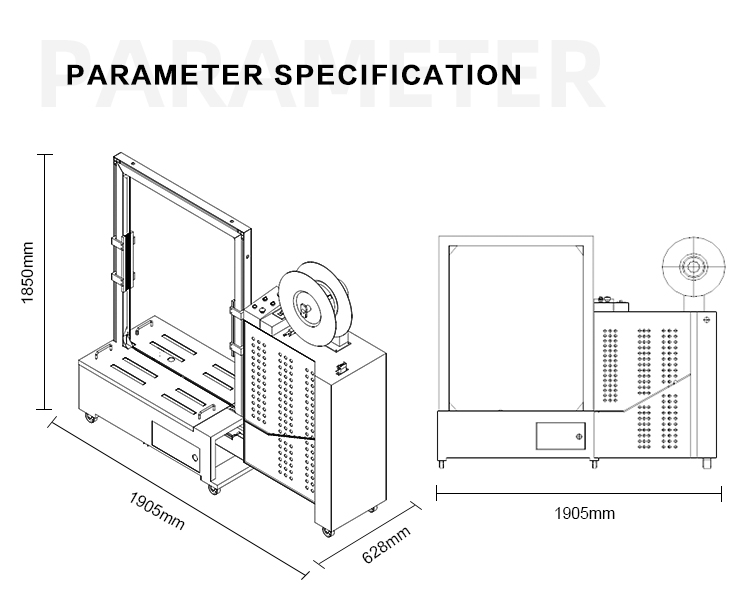 PARAMETER

PARAMETER SPECIFICATION

1850mm

1905mm

628mm

1905mm