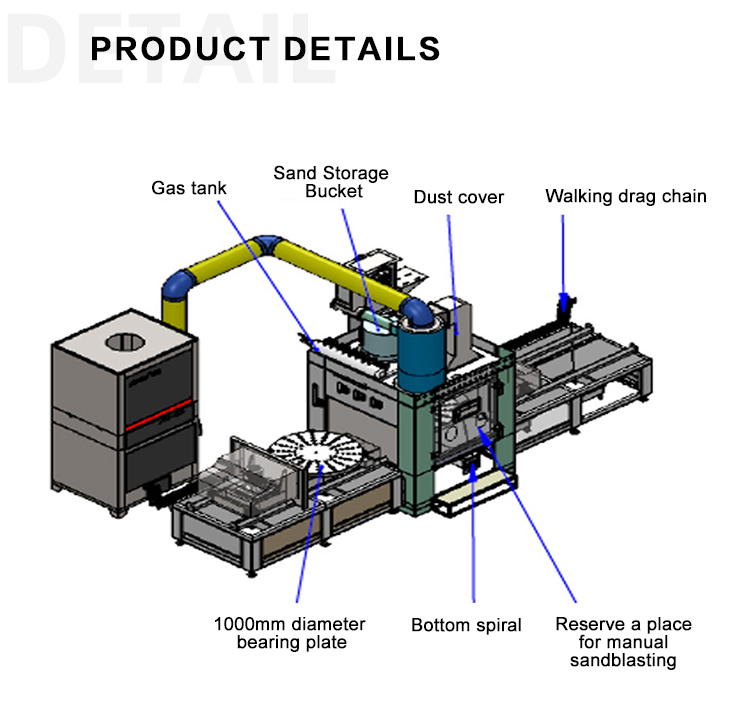 DETAIL
PRODUCT DETAILS

Gas tank
Sand Storage Bucket
Dust cover
Walking drag chain

1000mm diameter bearing plate
Bottom spiral
Reserve a place for manual sandblasting